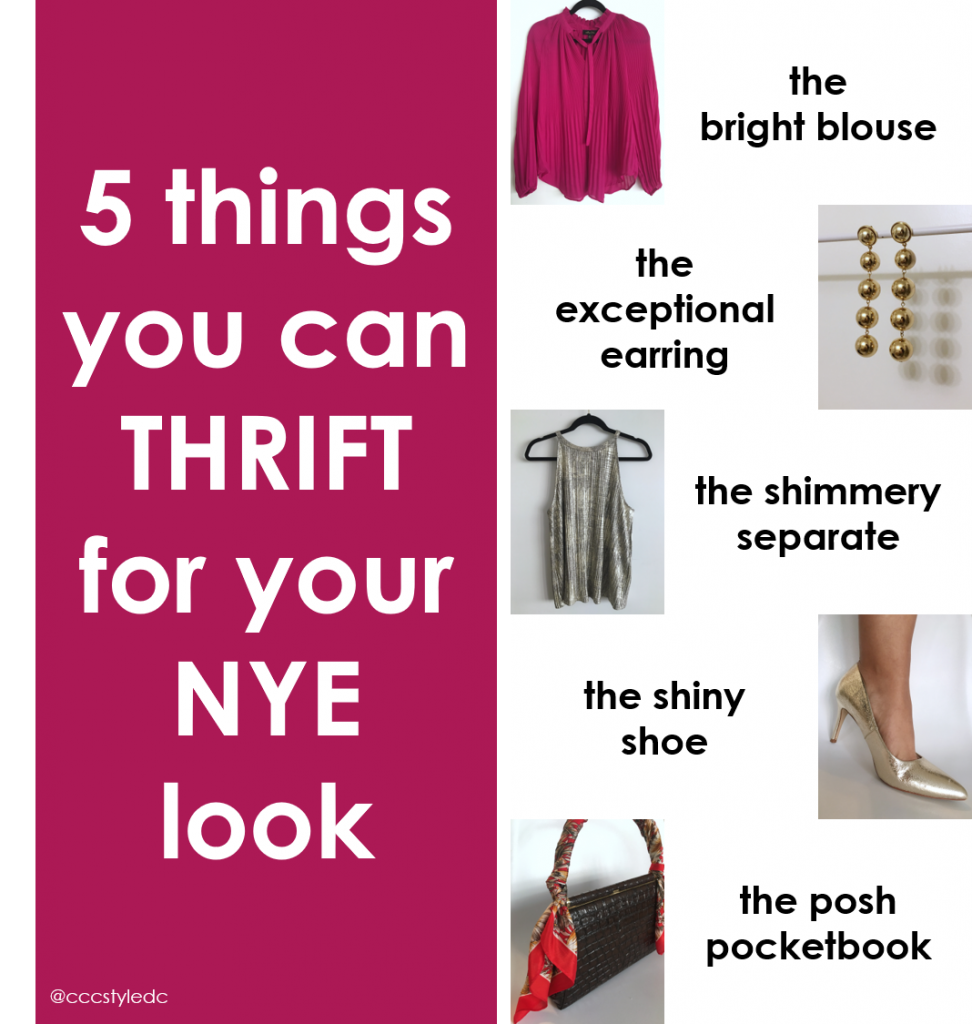 5 things you can THRIFT for your NYE look

@cccstyledc

the bright blouse

the exceptional earring

the shimmery separate

the shiny shoe

the posh pocketbook